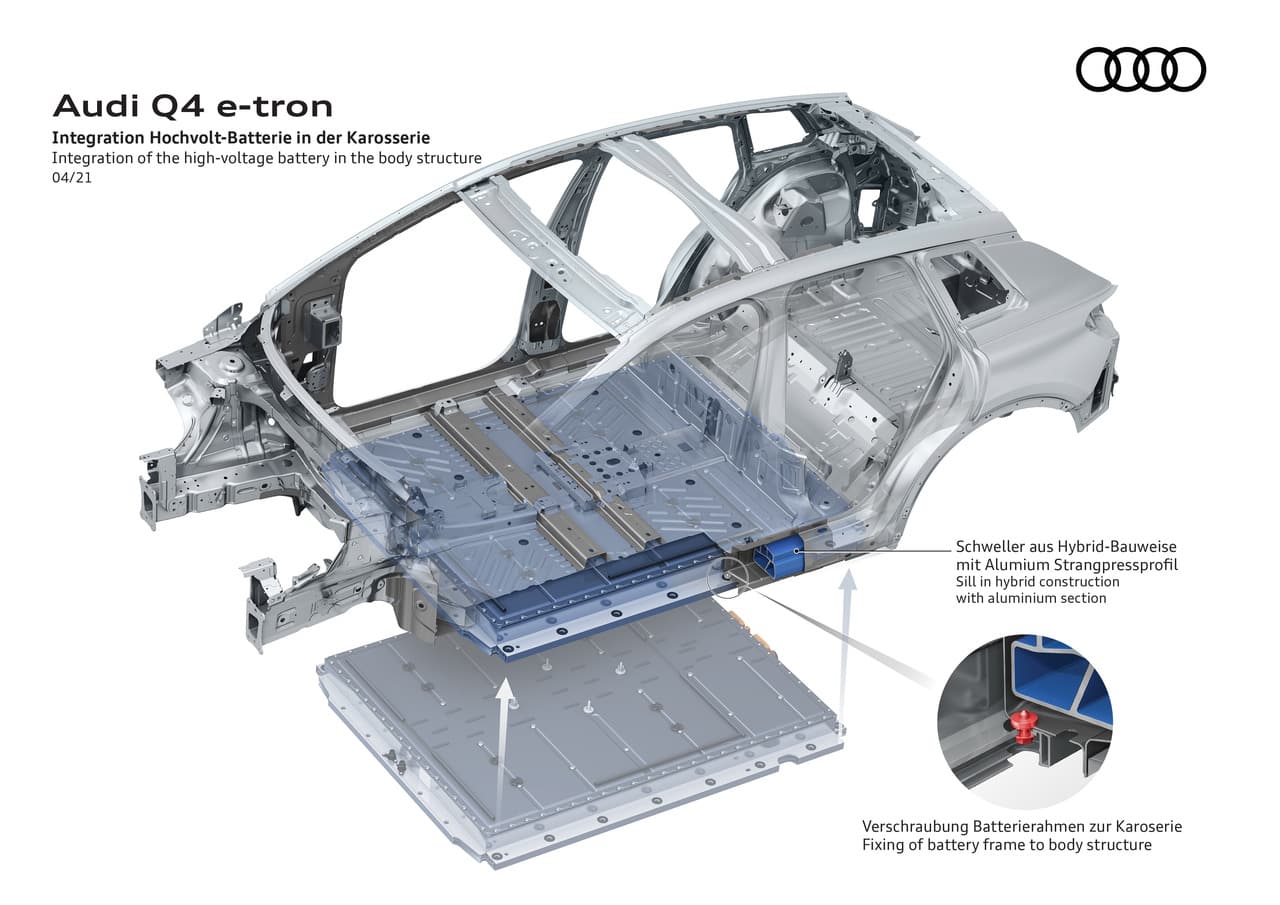 Audi Q4 e-tron

Integration Hochvolt-Batterie in der Karosserie
Integration of the high-voltage battery in the body structure
04/21

Schweller aus Hybrid-Bauweise mit Alumium Strangpressprofil
Sill in hybrid construction with aluminium section

Verschraubung Batterierahmen zur Karoserie
Fixing of battery frame to body structure