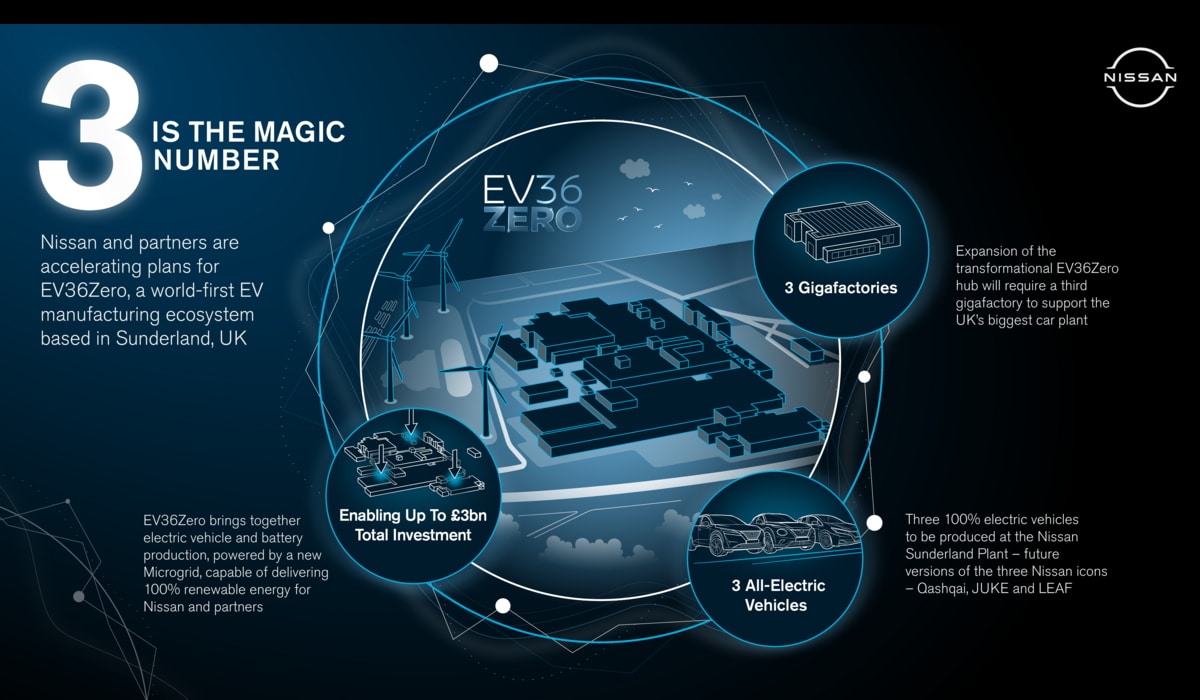 3 IS THE MAGIC NUMBER

NISSAN

Nissan and partners are accelerating plans for EV36Zero, a world-first EV manufacturing ecosystem based in Sunderland, UK

EV36 ZERO

3 Gigafactories

Expansion of the transformational EV36Zero hub will require a third gigafactory to support the UK's biggest car plant

Enabling Up To £3bn Total Investment

EV36Zero brings together electric vehicle and battery production, powered by a new Microgrid, capable of delivering 100% renewable energy for Nissan and partners

3 All-Electric Vehicles

Three 100% electric vehicles to be produced at the Nissan Sunderland Plant – future versions of the three Nissan icons – Qashqai, JUKE and LEAF